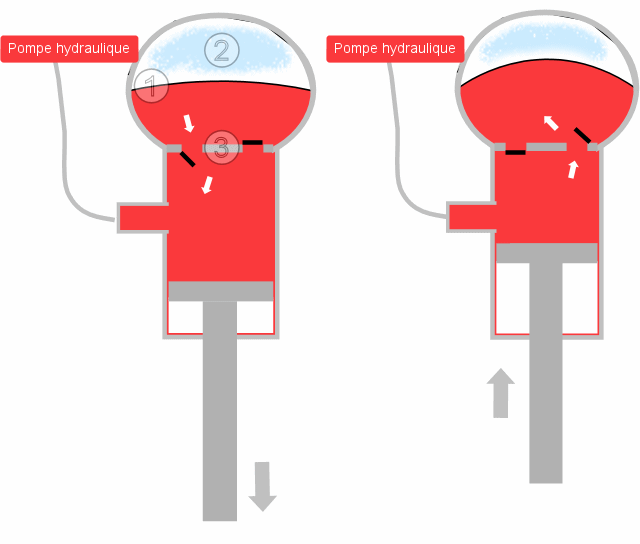 Pompe hydraulique

2

1

3

Pompe hydraulique